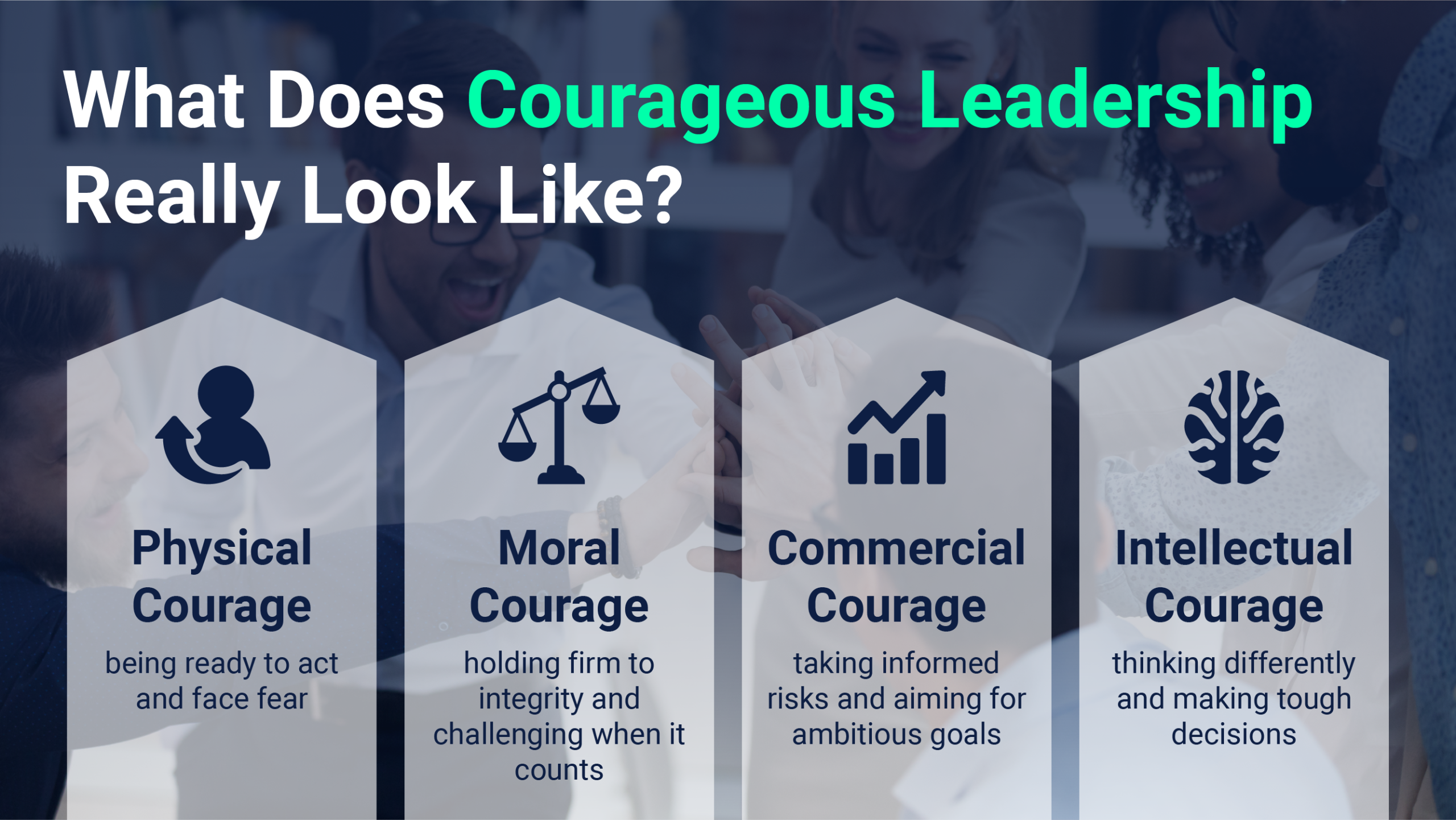 What Does Courageous Leadership Really Look Like?

Physical Courage
being ready to act and face fear

Moral Courage
holding firm to integrity and challenging when it counts

Commercial Courage
taking informed risks and aiming for ambitious goals

Intellectual Courage
thinking differently and making tough decisions